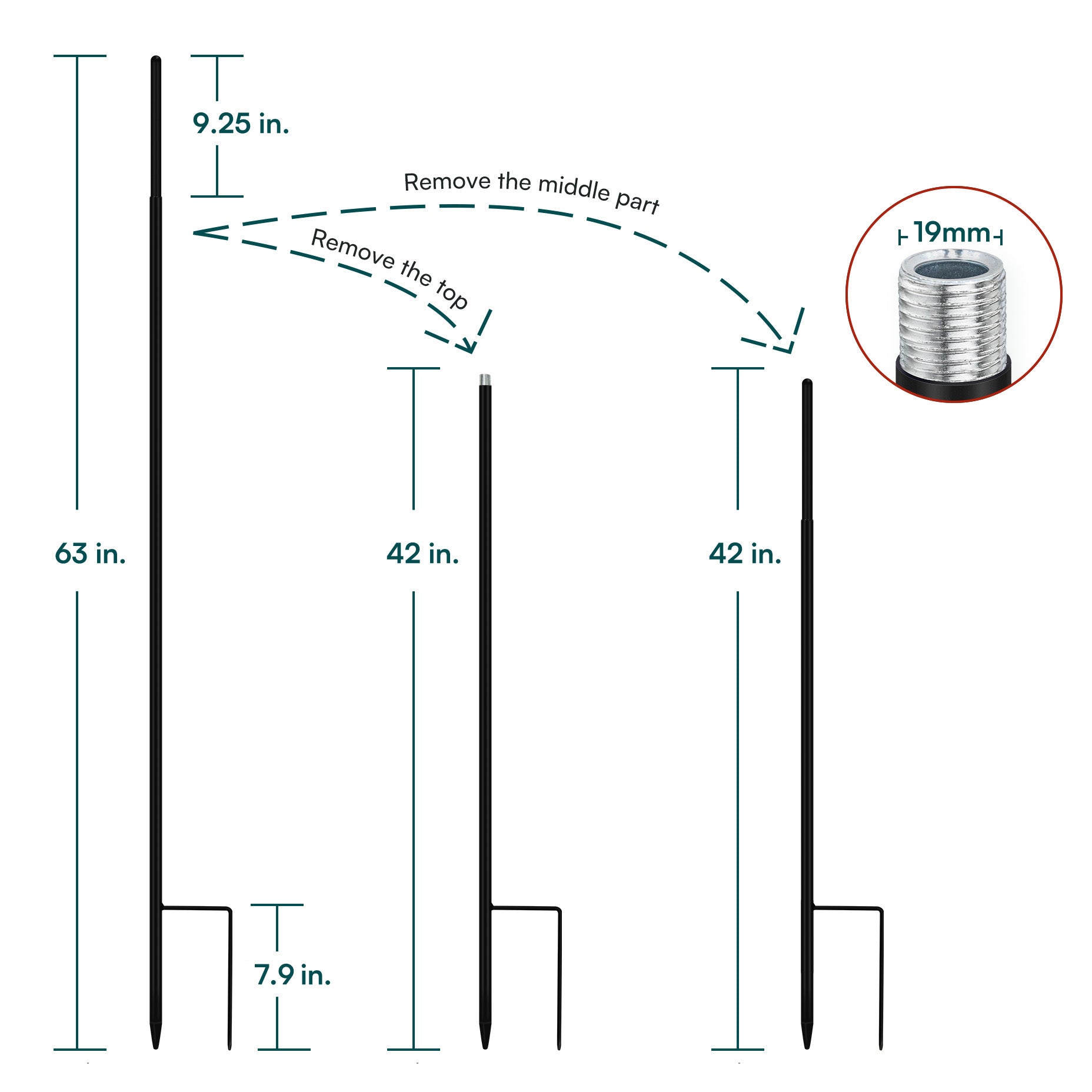 9.25 in.

Remove the middle part

Remove the top

19mm

63 in.

42 in.

42 in.

7.9 in.