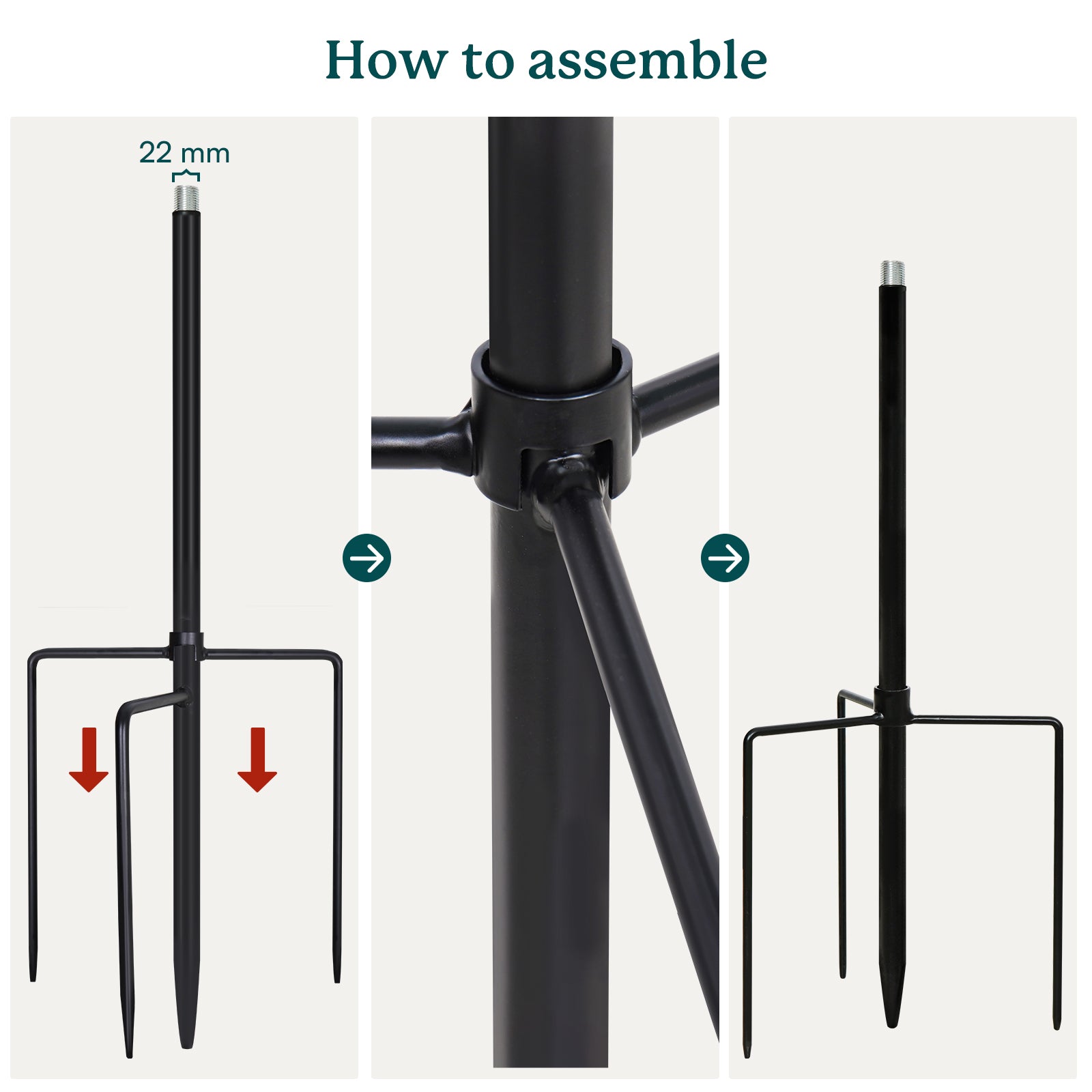 How to assemble

22 mm